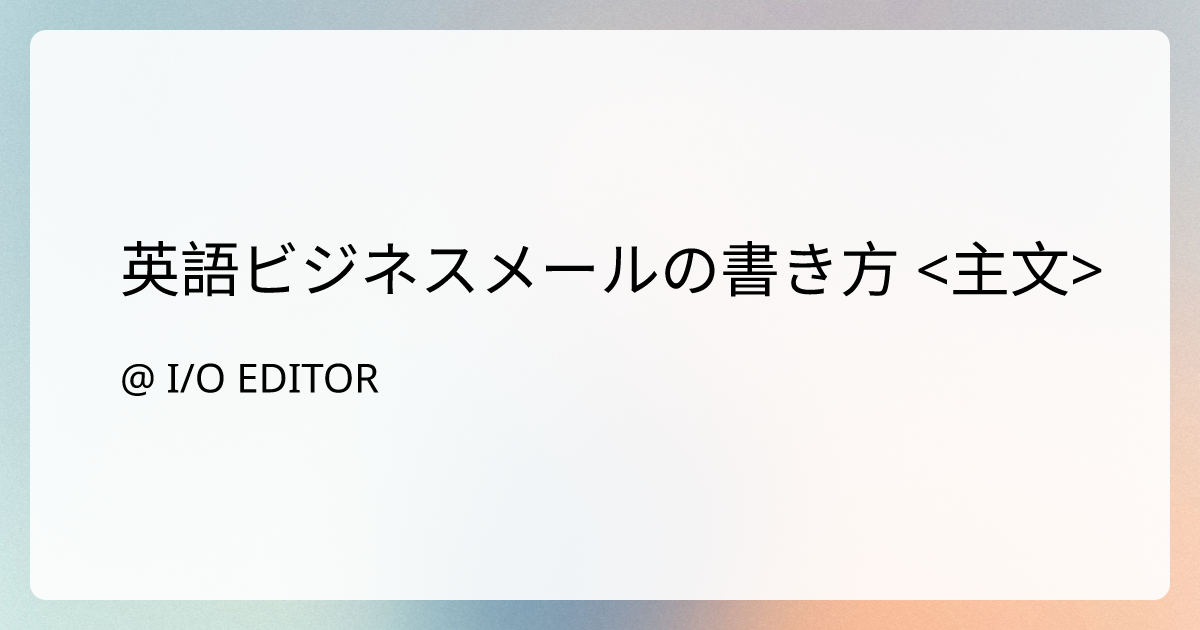 英語ビジネスメールの書き方 <主文>

@ I/O EDITOR